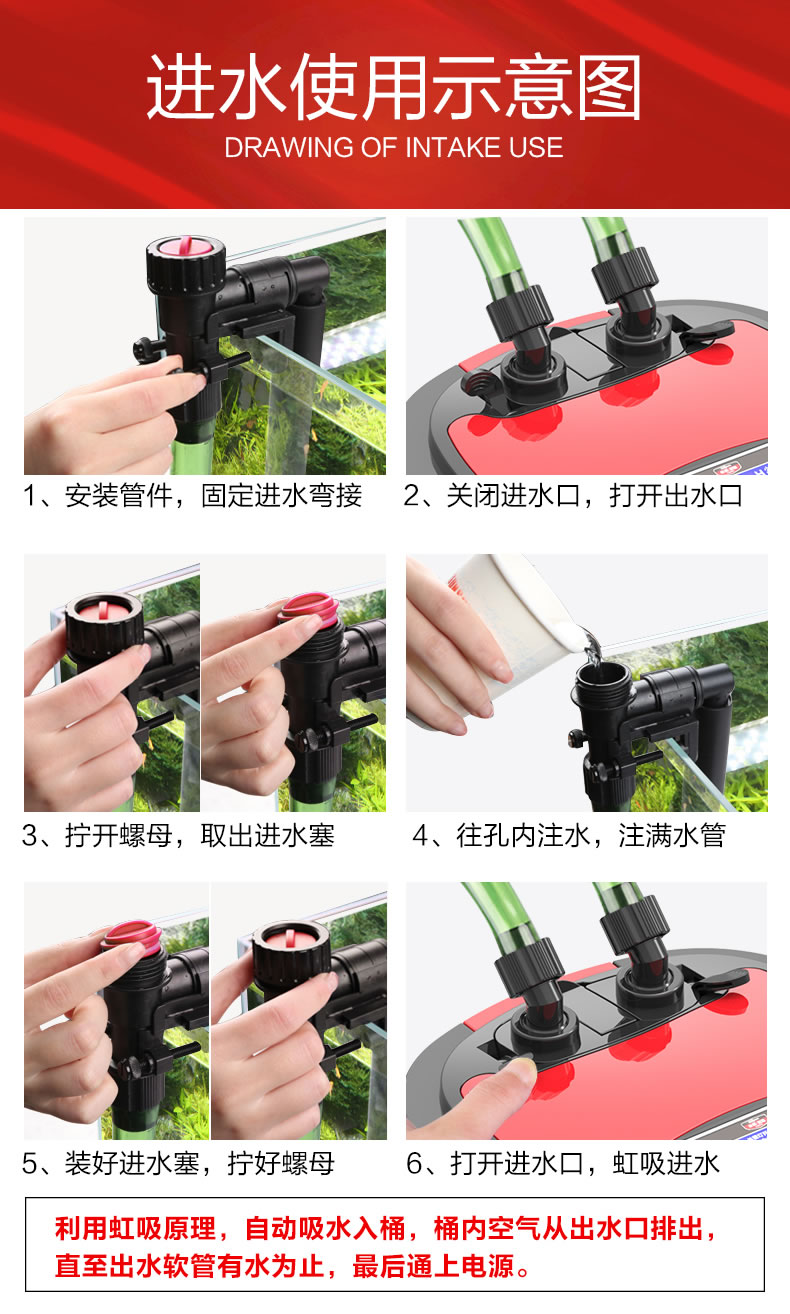 进水使用示意图
DRAWING OF INTAKE USE

1、安装管件，固定进水弯接

2、关闭进水口，打开出水口

3、拧开螺母，取出进水塞

4、往孔内注水，注满水管

5、装好进水塞，拧好螺母

6、打开进水口，虹吸进水

利用虹吸原理，自动吸水入桶，桶内空气从出水口排出，直至出水软管有水为止，最后通上电源。