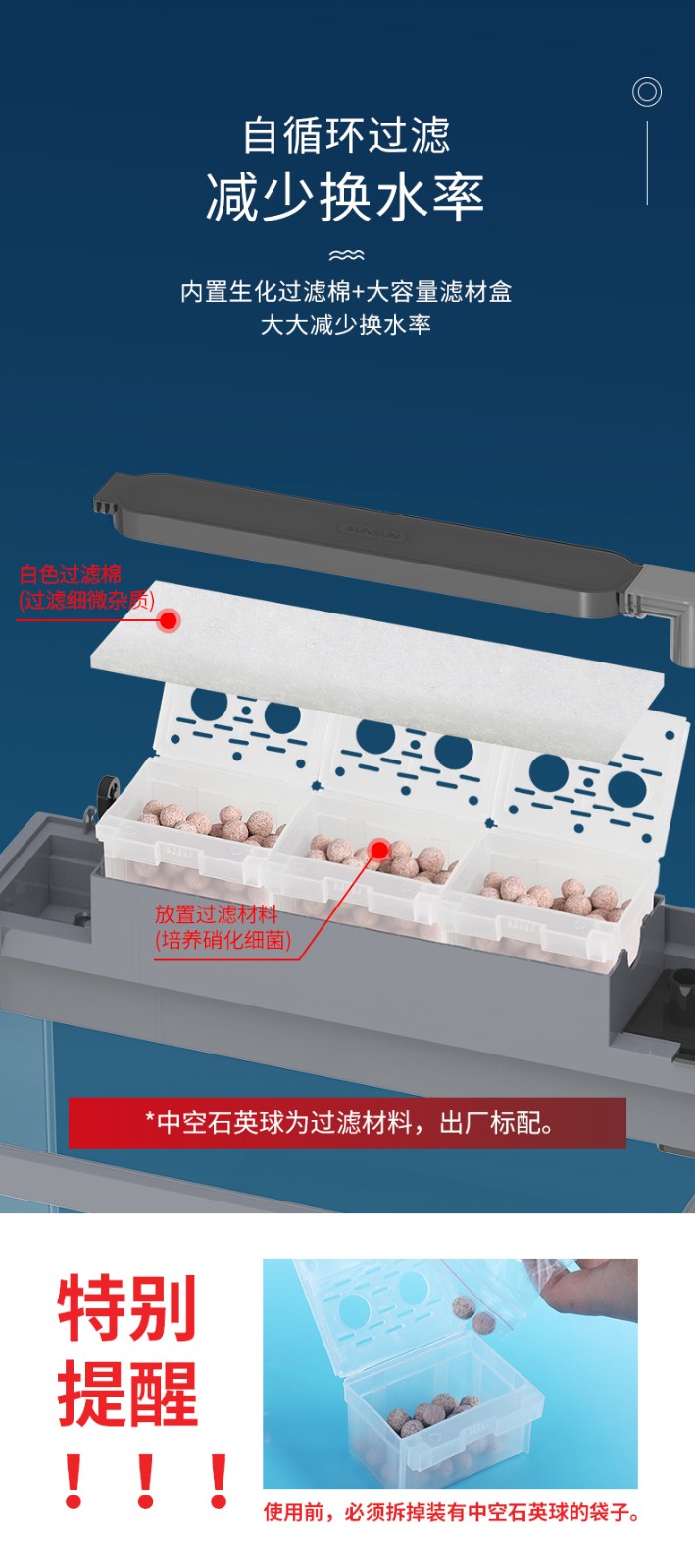 自循环过滤
减少换水率

内置生化过滤棉+大容量滤材盒
大大减少换水率

SUNSUN

白色过滤棉
(过滤细微杂质)

放置过滤材料
(培养硝化细菌)

*中空石英球为过滤材料，出厂标配。

特别
提醒
！！！

使用前，必须拆掉装有中空石英球的袋子。