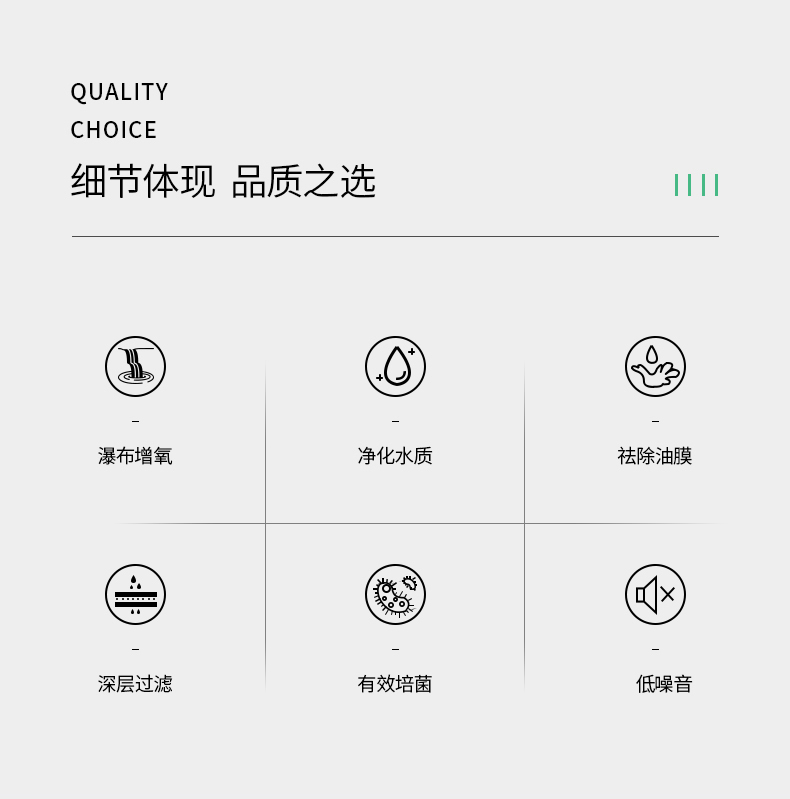 QUALITY
CHOICE
细节体现 品质之选

-
瀑布增氧

-
净化水质

-
祛除油膜

-
深层过滤

-
有效培菌

-
低噪音