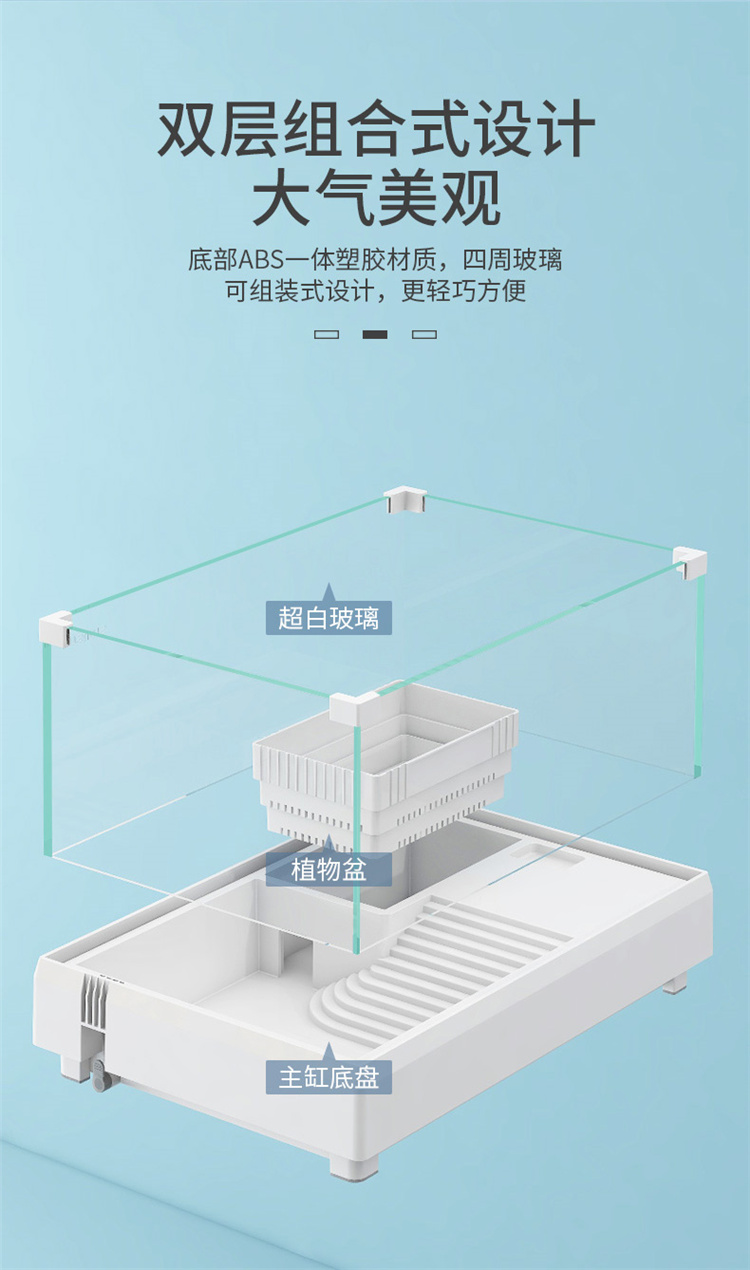 双层组合式设计
大气美观

底部ABS一体塑胶材质，四周玻璃
可组装式设计，更轻巧方便

超白玻璃

植物盆

主缸底盘