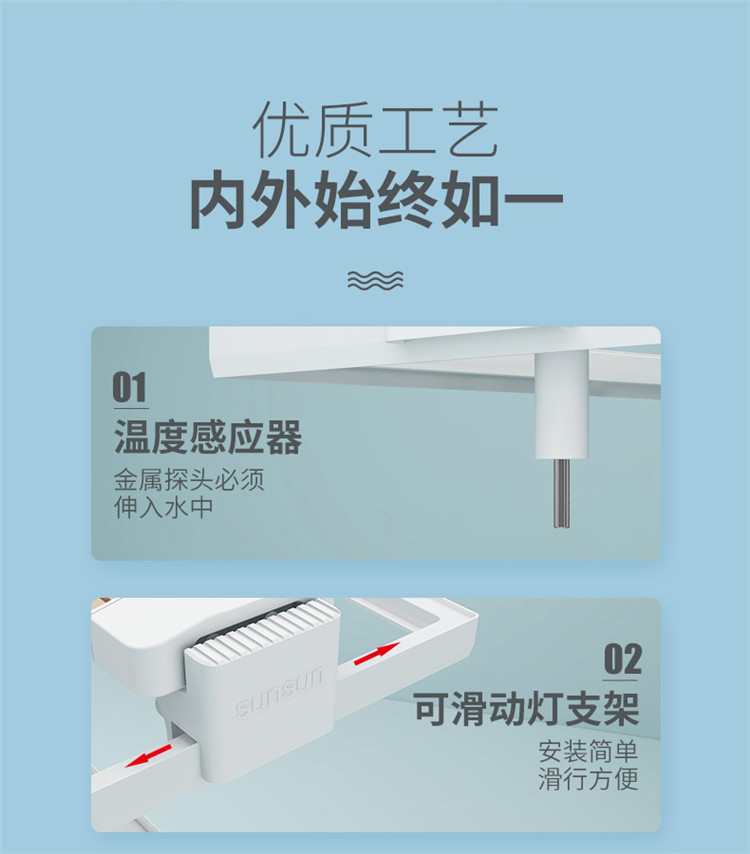 优质工艺
内外始终如一

01
温度感应器
金属探头必须
伸入水中

sunsun

02
可滑动灯支架
安装简单
滑行方便