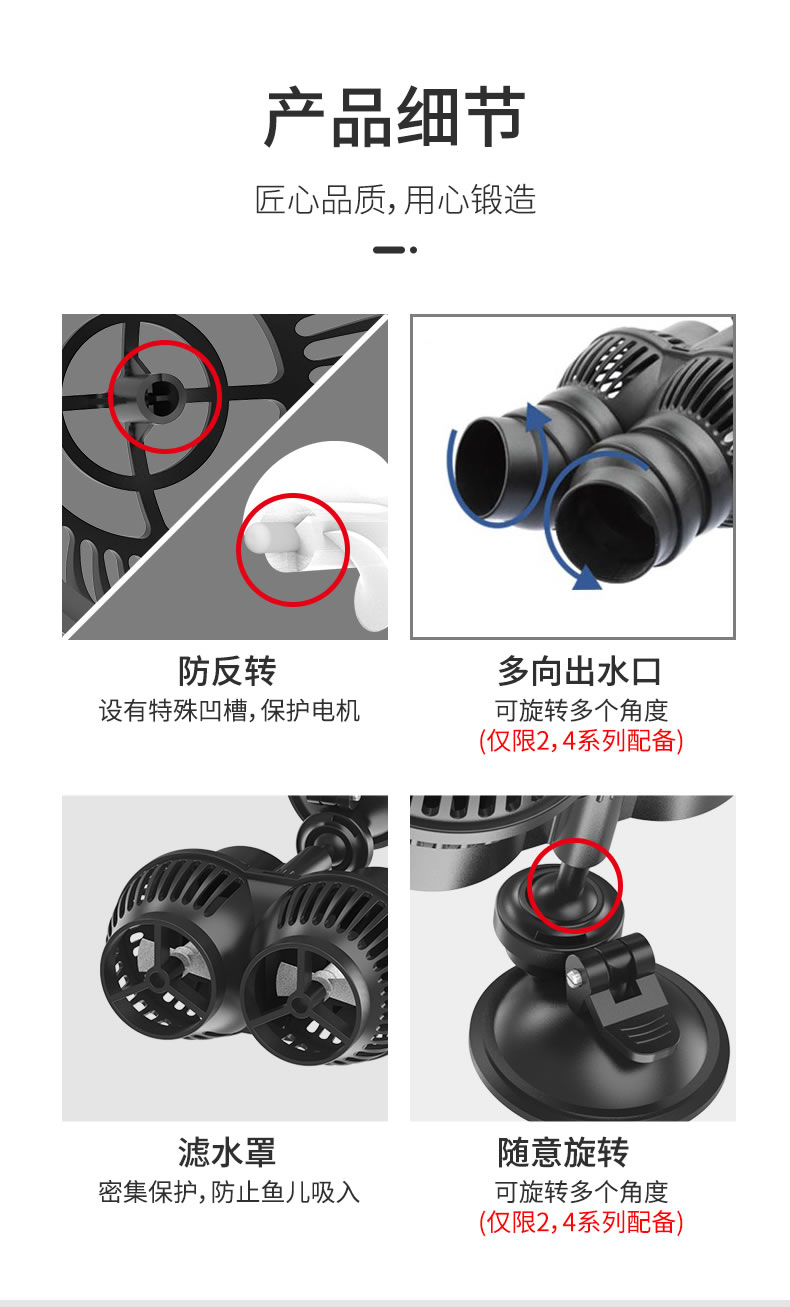 产品细节

匠心品质，用心锻造

防反转
设有特殊凹槽，保护电机

多向出水口
可旋转多个角度
(仅限2，4系列配备)

滤水罩
密集保护，防止鱼儿吸入

随意旋转
可旋转多个角度
(仅限2，4系列配备)