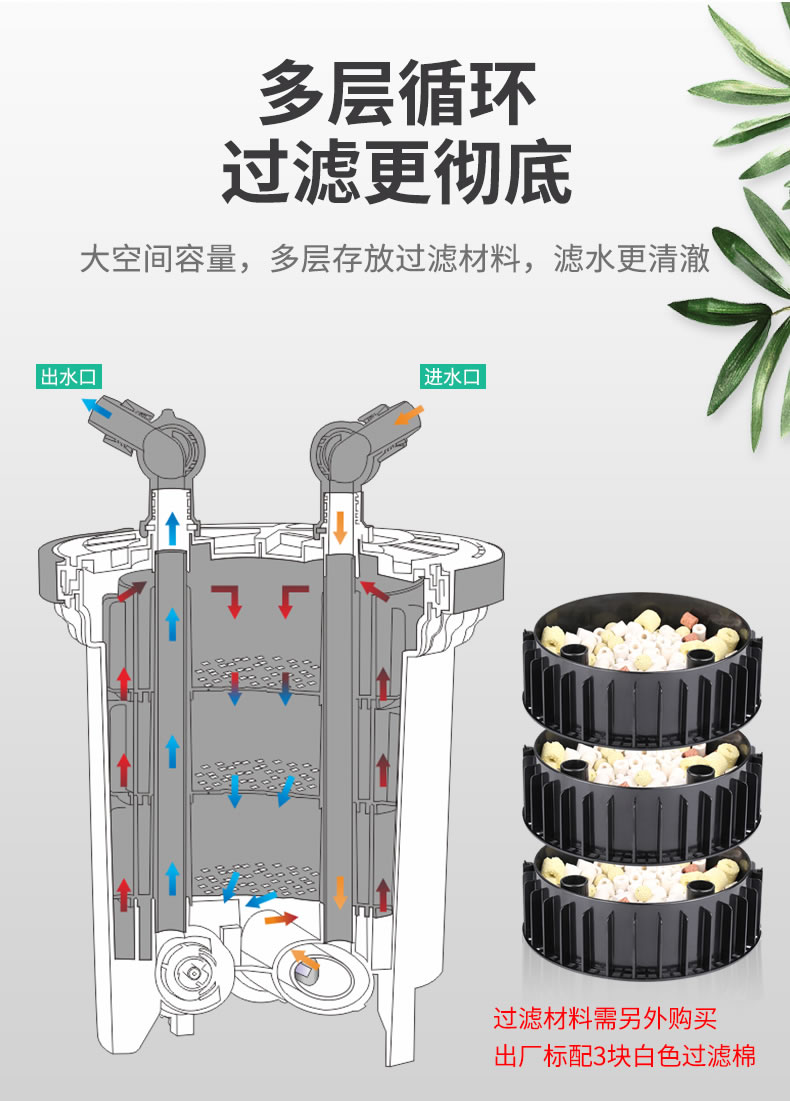 多层循环
过滤更彻底

大空间容量，多层存放过滤材料，滤水更清澈

出水口

进水口

过滤材料需另外购买
出厂标配3块白色过滤棉