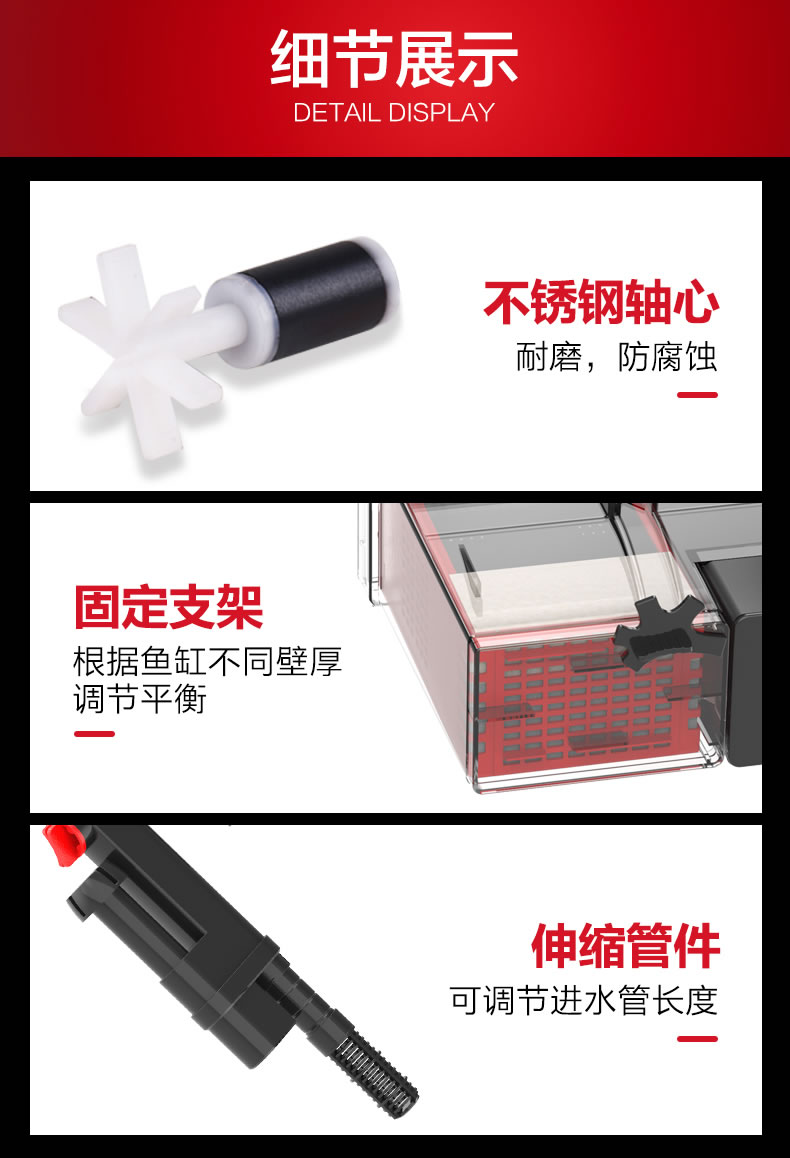 细节展示
DETAIL DISPLAY

不锈钢轴心
耐磨，防腐蚀

固定支架
根据鱼缸不同壁厚调节平衡

伸缩管件
可调节进水管长度